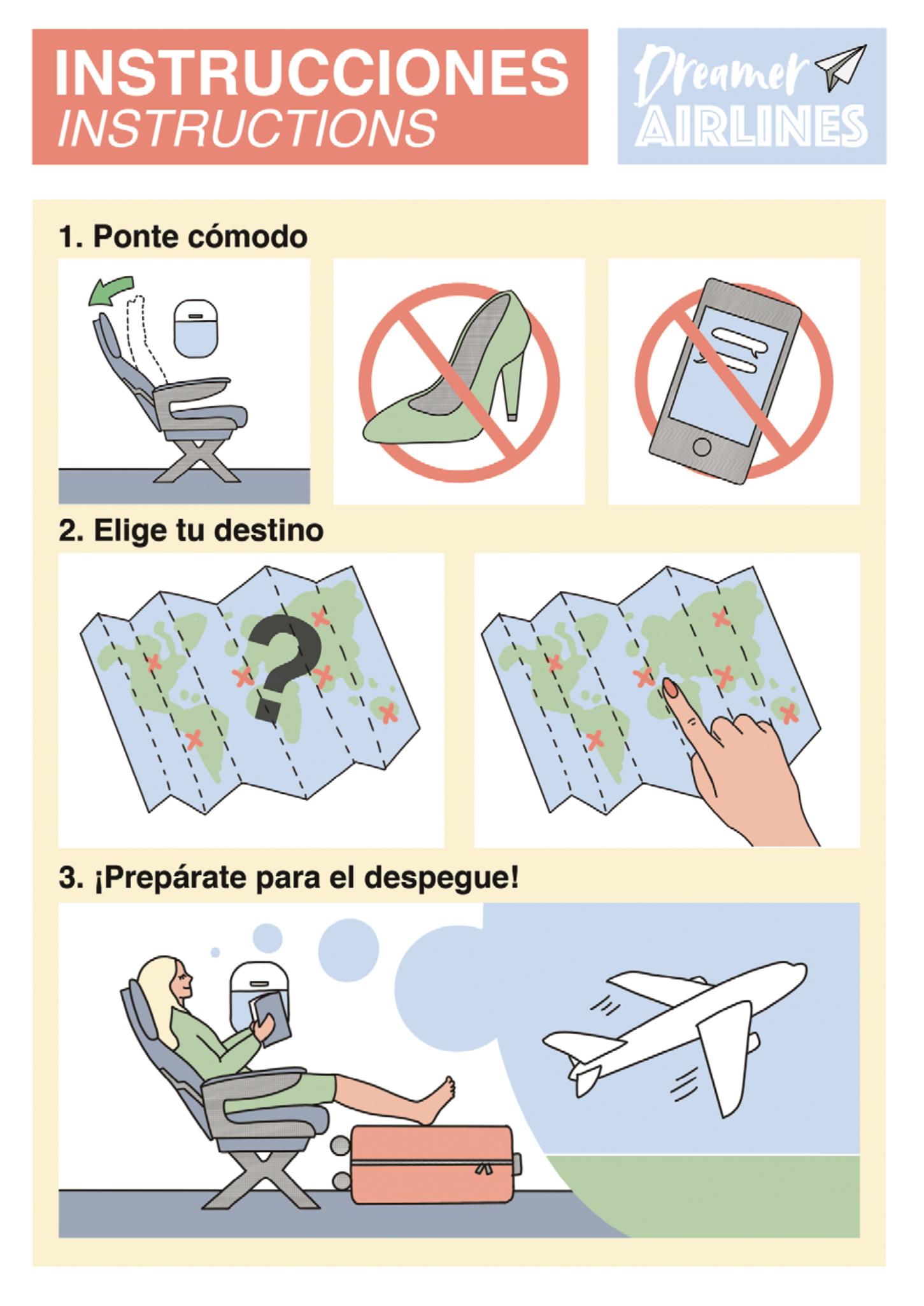 INSTRUCCIONES
INSTRUCTIONS

Dreamer
AIRLINES

1. Ponte cómodo

2. Elige tu destino

?

3. ¡Prepárate para el despegue!